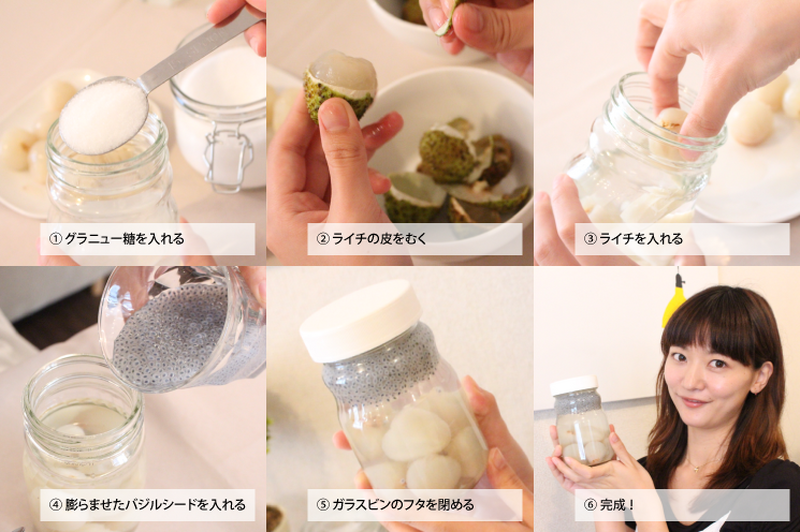 ① グラニュー糖を入れる

② ライチの皮をむく

③ ライチを入れる

④ 膨らませたバジルシードを入れる

⑤ ガラスビンのフタを閉める

⑥ 完成！