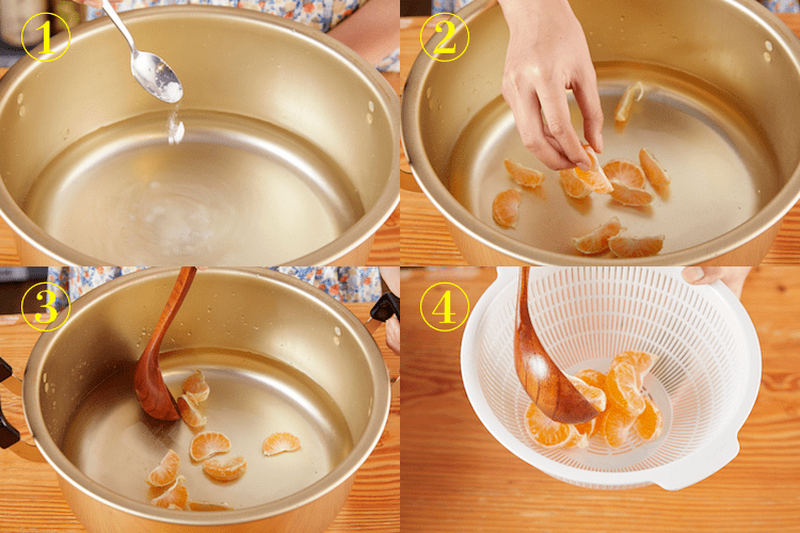 ①
②
③
④